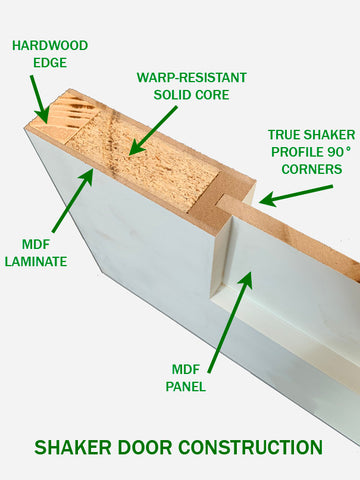 HARDWOOD EDGE

WARP-RESISTANT SOLID CORE

TRUE SHAKER PROFILE 90° CORNERS

MDF LAMINATE

MDF PANEL

SHAKER DOOR CONSTRUCTION